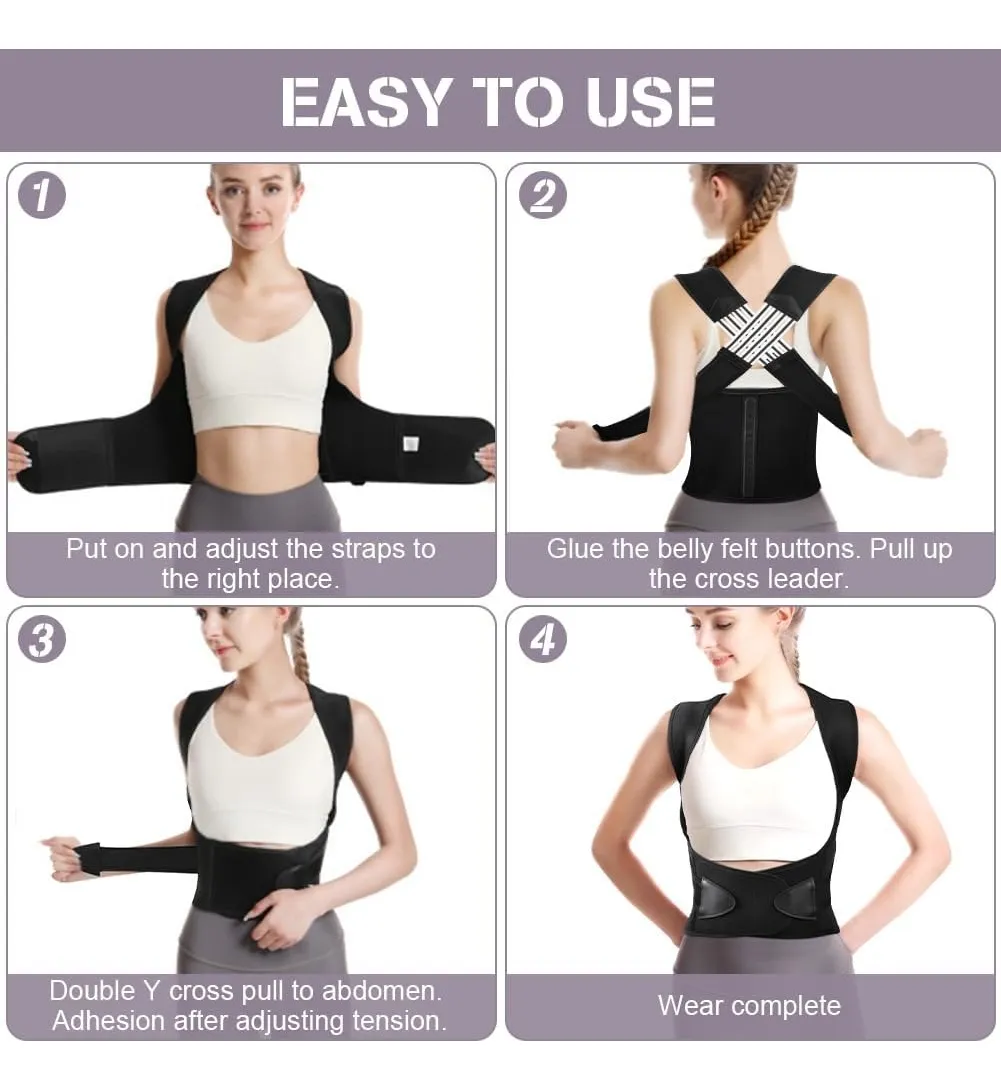 EASY TO USE

1

Put on and adjust the straps to the right place.

2

Glue the belly felt buttons. Pull up the cross leader.

3

Double Y cross pull to abdomen. Adhesion after adjusting tension.

4

Wear complete